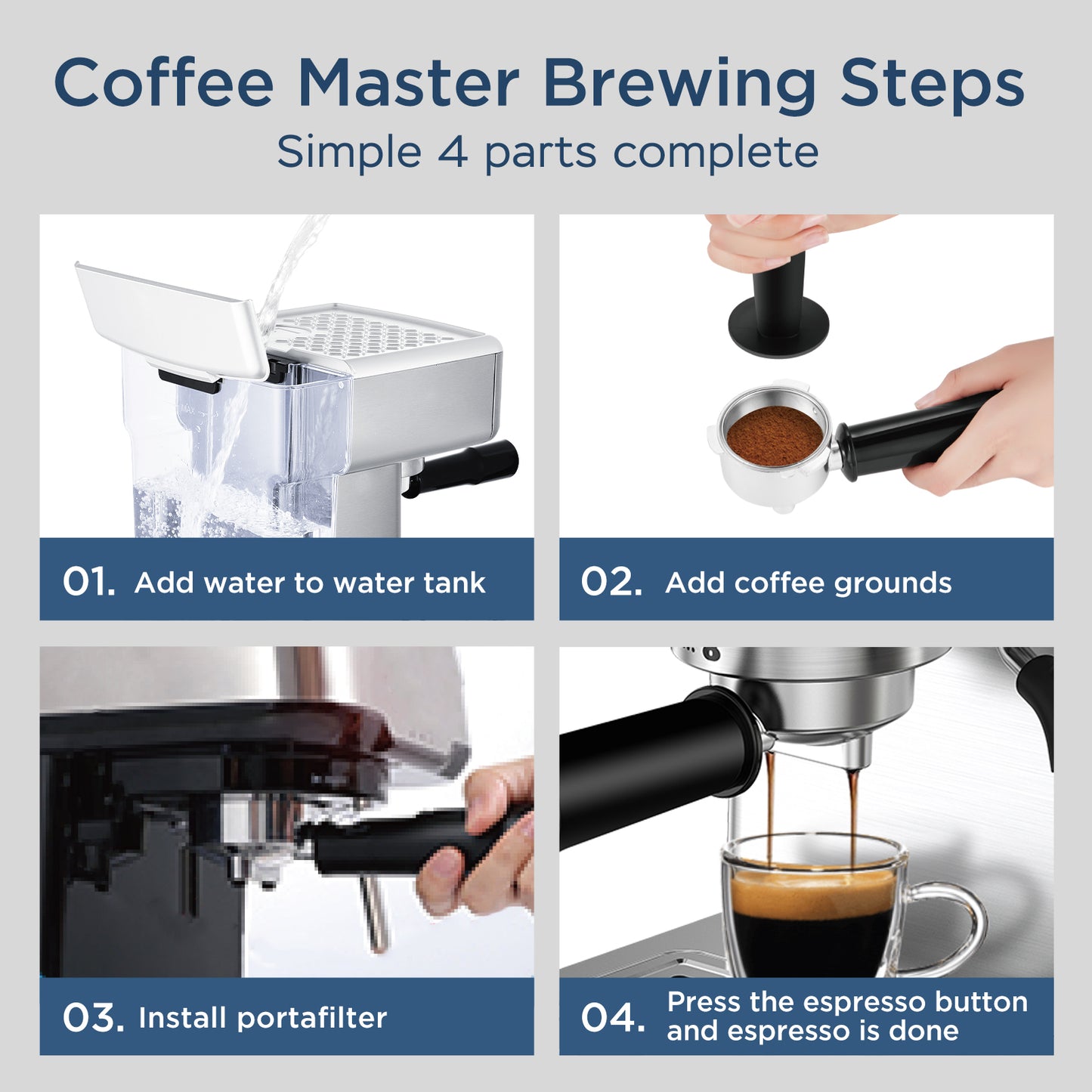 Coffee Master Brewing Steps
Simple 4 parts complete

MAX

01. Add water to water tank

02. Add coffee grounds

03. Install portafilter

04. Press the espresso button and espresso is done