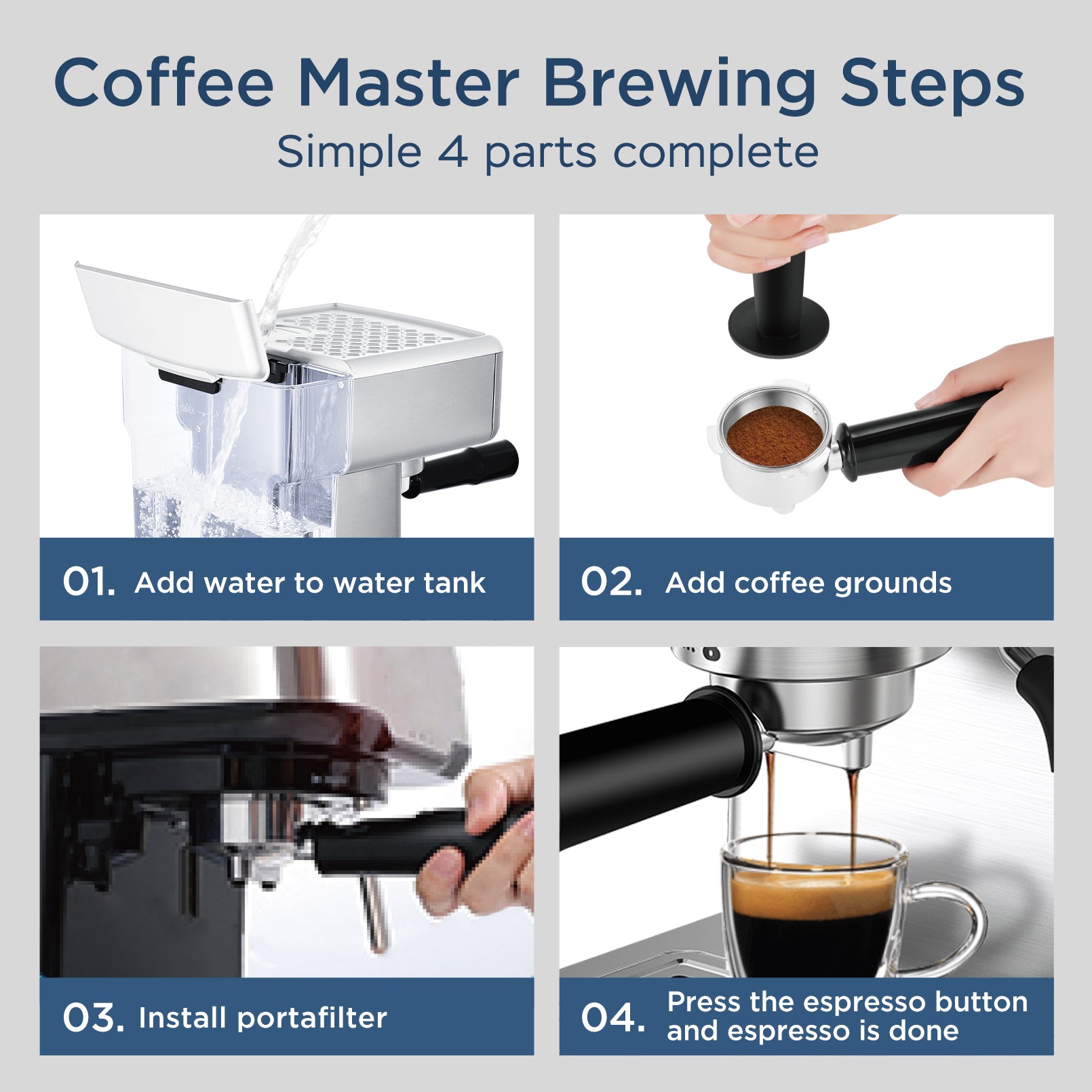 Coffee Master Brewing Steps
Simple 4 parts complete

MAX

01. Add water to water tank

02. Add coffee grounds

03. Install portafilter

04. Press the espresso button and espresso is done